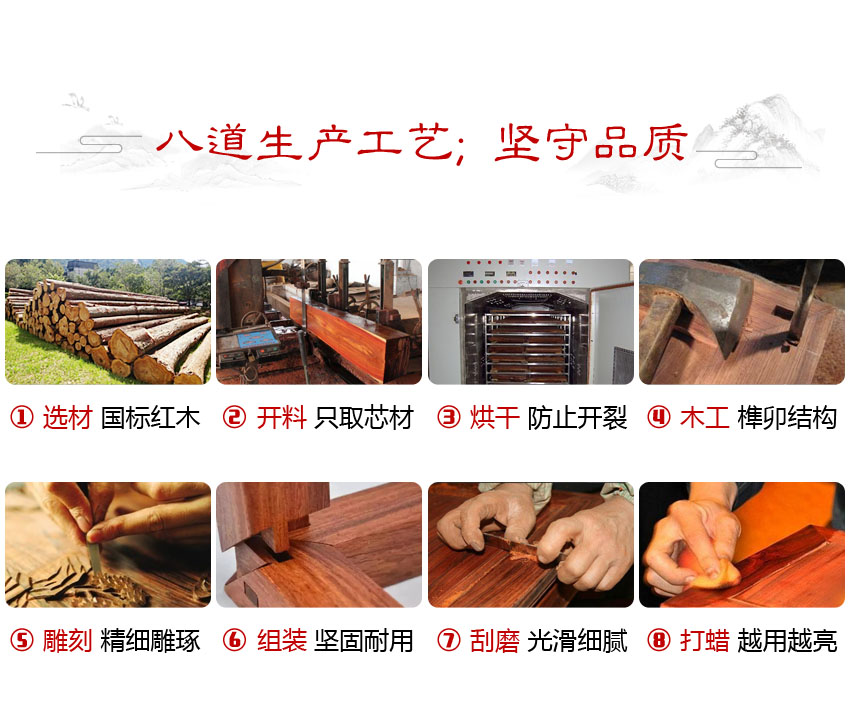 八道生产工艺；坚守品质

① 选材 国标红木　② 开料 只取芯材　③ 烘干 防止开裂　④ 木工 榫卯结构

⑤ 雕刻 精细雕琢　⑥ 组装 坚固耐用　⑦ 刮磨 光滑细腻　⑧ 打蜡 越用越亮